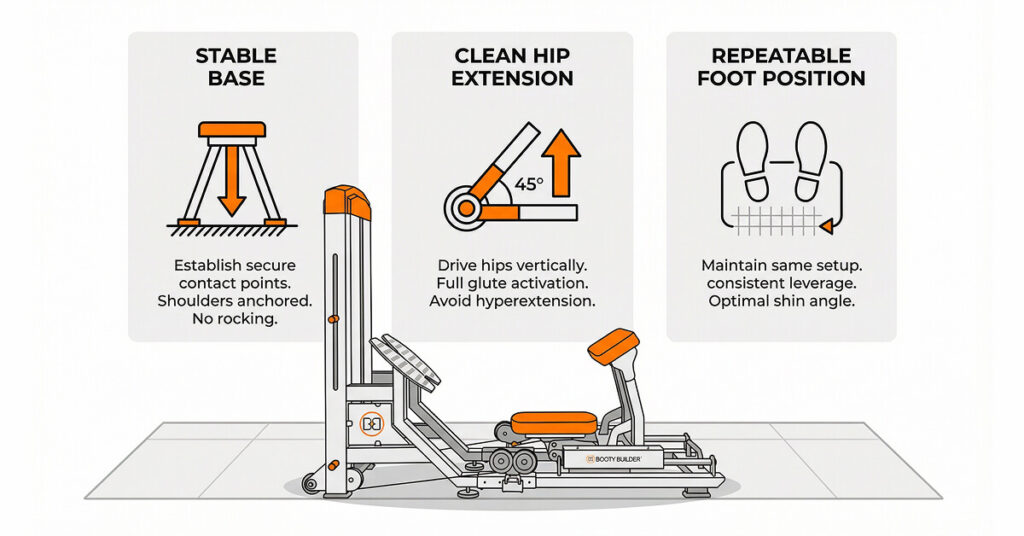 STABLE BASE

Establish secure contact points. Shoulders anchored. No rocking.

CLEAN HIP EXTENSION

45°

Drive hips vertically. Full glute activation. Avoid hyperextension.

REPEATABLE FOOT POSITION

Maintain same setup. consistent leverage. Optimal shin angle.

BOOTY BUILDER